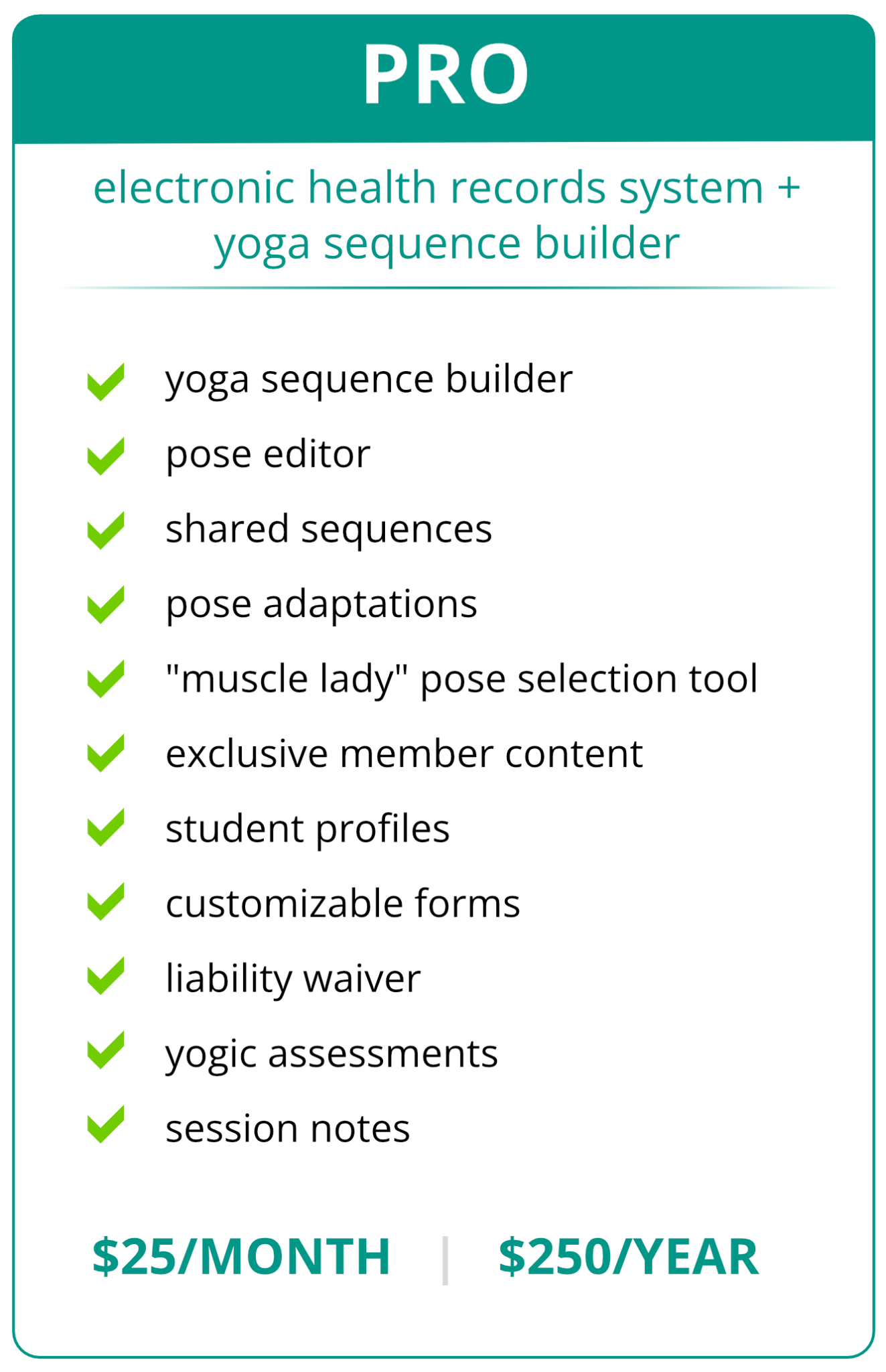 PRO

electronic health records system + yoga sequence builder

✓ yoga sequence builder
✓ pose editor
✓ shared sequences
✓ pose adaptations
✓ "muscle lady" pose selection tool
✓ exclusive member content
✓ student profiles
✓ customizable forms
✓ liability waiver
✓ yogic assessments
✓ session notes

$25/MONTH | $250/YEAR