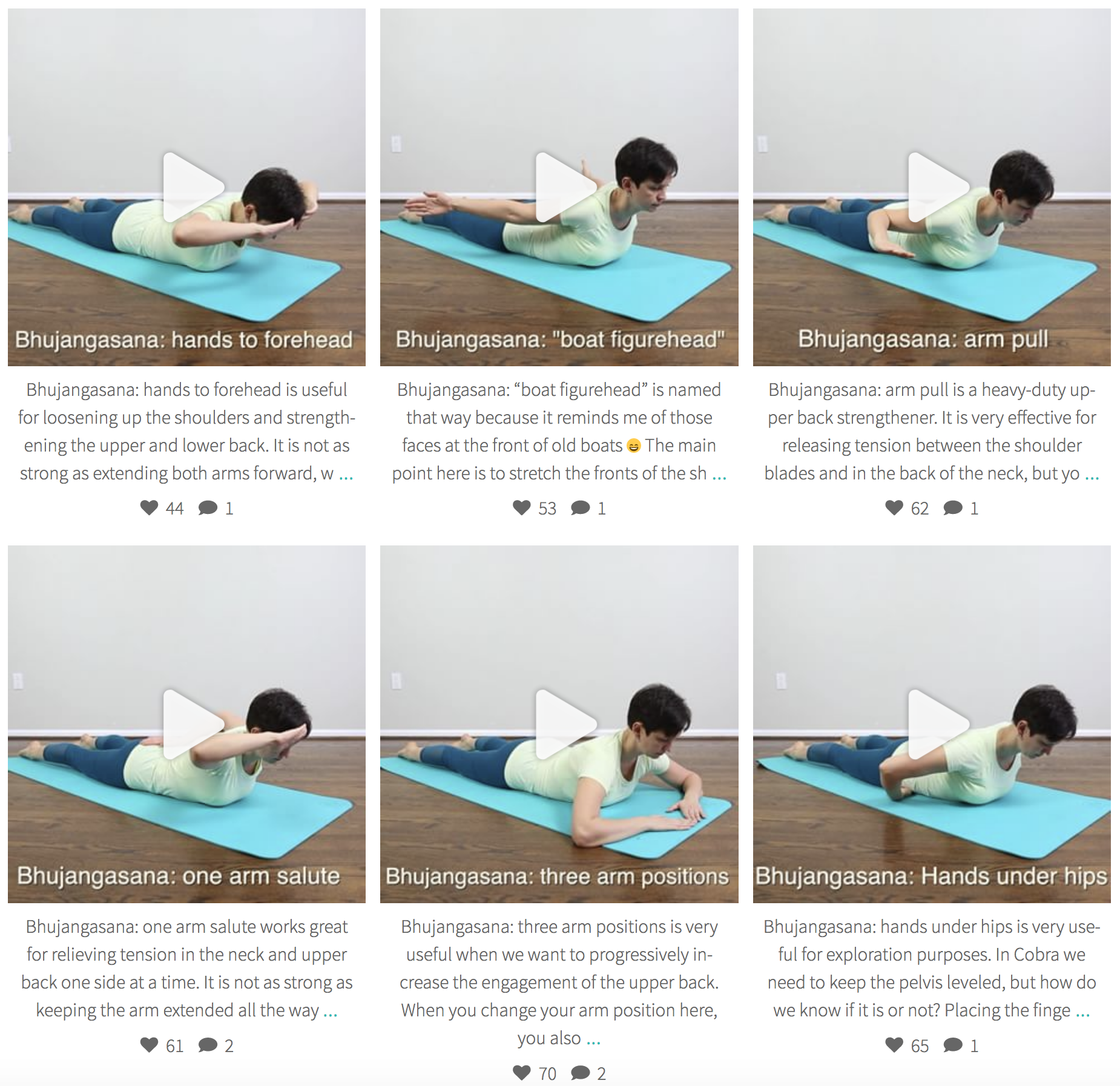 Bhujangasana: hands to forehead

Bhujangasana: hands to forehead is useful for loosening up the shoulders and strengthening the upper and lower back. It is not as strong as extending both arms forward, w ...

44 1

Bhujangasana: "boat figurehead"

Bhujangasana: “boat figurehead” is named that way because it reminds me of those faces at the front of old boats 😄 The main point here is to stretch the fronts of the sh ...

53 1

Bhujangasana: arm pull

Bhujangasana: arm pull is a heavy-duty upper back strengthener. It is very effective for releasing tension between the shoulder blades and in the back of the neck, but yo ...

62 1

Bhujangasana: one arm salute

Bhujangasana: one arm salute works great for relieving tension in the neck and upper back one side at a time. It is not as strong as keeping the arm extended all the way ...

61 2

Bhujangasana: three arm positions

Bhujangasana: three arm positions is very useful when we want to progressively increase the engagement of the upper back. When you change your arm position here, you also ...

70 2

Bhujangasana: Hands under hips

Bhujangasana: hands under hips is very useful for exploration purposes. In Cobra we need to keep the pelvis leveled, but how do we know if it is or not? Placing the finge ...

65 1