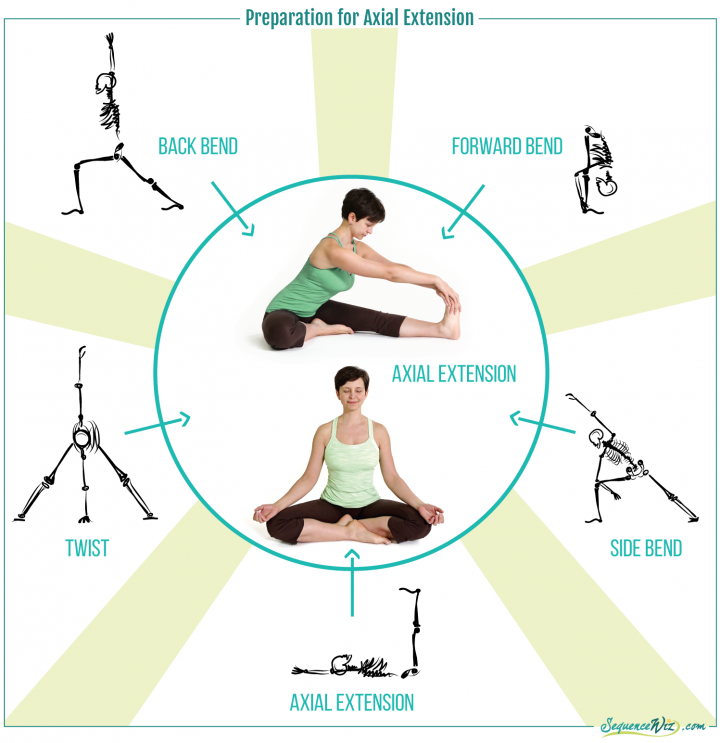 Preparation for Axial Extension

BACK BEND

FORWARD BEND

AXIAL EXTENSION

TWIST

SIDE BEND

AXIAL EXTENSION

SequenceWiz.com