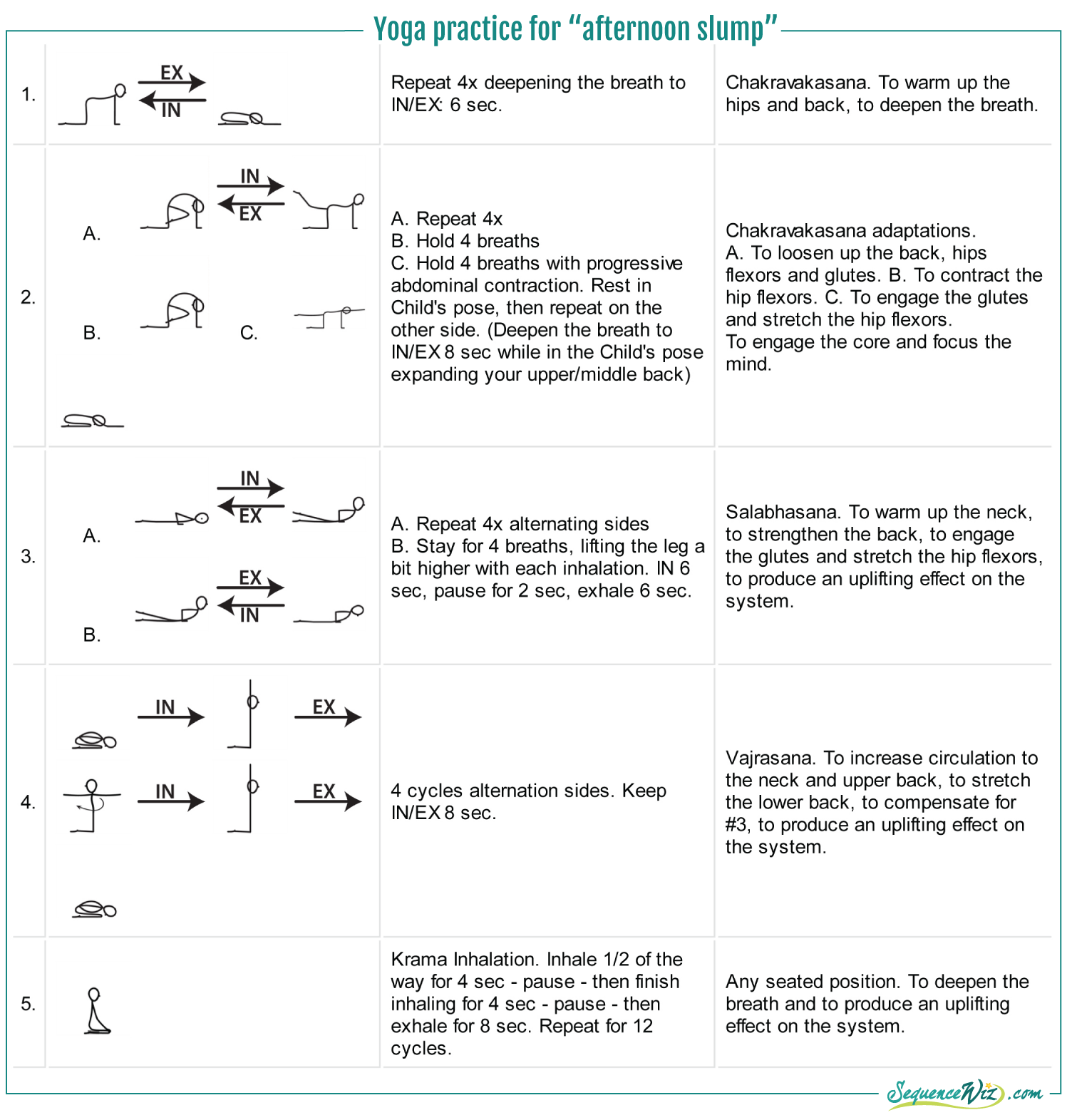 Yoga practice for "afternoon slump"

| | | | |
|---|---|---|---|
| 1. | EX IN | Repeat 4x deepening the breath to IN/EX: 6 sec. | Chakravakasana. To warm up the hips and back, to deepen the breath. |
| 2. | A. IN EX B. C. | A. Repeat 4x B. Hold 4 breaths C. Hold 4 breaths with progressive abdominal contraction. Rest in Child's pose, then repeat on the other side. (Deepen the breath to IN/EX 8 sec while in the Child's pose expanding your upper/middle back) | Chakravakasana adaptations. A. To loosen up the back, hips flexors and glutes. B. To contract the hip flexors. C. To engage the glutes and stretch the hip flexors. To engage the core and focus the mind. |
| 3. | A. IN EX B. EX IN | A. Repeat 4x alternating sides B. Stay for 4 breaths, lifting the leg a bit higher with each inhalation. IN 6 sec, pause for 2 sec, exhale 6 sec. | Salabhasana. To warm up the neck, to strengthen the back, to engage the glutes and stretch the hip flexors, to produce an uplifting effect on the system. |
| 4. | IN EX IN EX | 4 cycles alternation sides. Keep IN/EX 8 sec. | Vajrasana. To increase circulation to the neck and upper back, to stretch the lower back, to compensate for #3, to produce an uplifting effect on the system. |
| 5. | | Krama Inhalation. Inhale 1/2 of the way for 4 sec - pause - then finish inhaling for 4 sec - pause - then exhale for 8 sec. Repeat for 12 cycles. | Any seated position. To deepen the breath and to produce an uplifting effect on the system. |

SequenceWiz.com