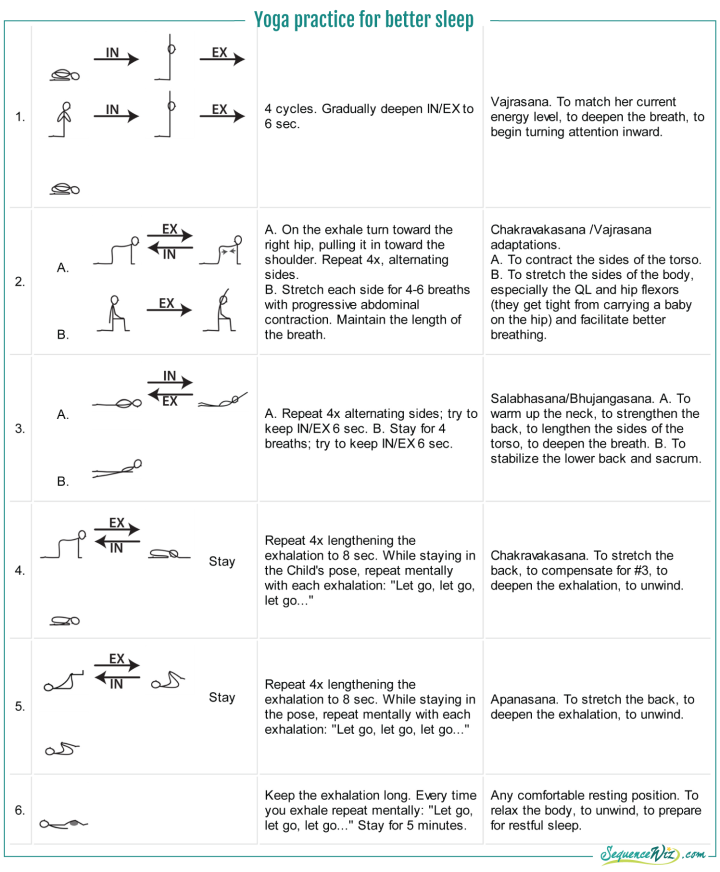 Yoga practice for better sleep

| | | | |
|---|---|---|---|
| 1. | IN EX IN EX | 4 cycles. Gradually deepen IN/EX to 6 sec. | Vajrasana. To match her current energy level, to deepen the breath, to begin turning attention inward. |
| 2. | A. EX IN B. EX | A. On the exhale turn toward the right hip, pulling it in toward the shoulder. Repeat 4x, alternating sides. B. Stretch each side for 4-6 breaths with progressive abdominal contraction. Maintain the length of the breath. | Chakravakasana /Vajrasana adaptations. A. To contract the sides of the torso. B. To stretch the sides of the body, especially the QL and hip flexors (they get tight from carrying a baby on the hip) and facilitate better breathing. |
| 3. | A. IN EX B. | A. Repeat 4x alternating sides; try to keep IN/EX 6 sec. B. Stay for 4 breaths; try to keep IN/EX 6 sec. | Salabhasana/Bhujangasana. A. To warm up the neck, to strengthen the back, to lengthen the sides of the torso, to deepen the breath. B. To stabilize the lower back and sacrum. |
| 4. | EX IN Stay | Repeat 4x lengthening the exhalation to 8 sec. While staying in the Child's pose, repeat mentally with each exhalation: "Let go, let go, let go..." | Chakravakasana. To stretch the back, to compensate for #3, to deepen the exhalation, to unwind. |
| 5. | EX IN Stay | Repeat 4x lengthening the exhalation to 8 sec. While staying in the pose, repeat mentally with each exhalation: "Let go, let go, let go..." | Apanasana. To stretch the back, to deepen the exhalation, to unwind. |
| 6. | | Keep the exhalation long. Every time you exhale repeat mentally: "Let go, let go, let go..." Stay for 5 minutes. | Any comfortable resting position. To relax the body, to unwind, to prepare for restful sleep. |

SequenceWiz.com