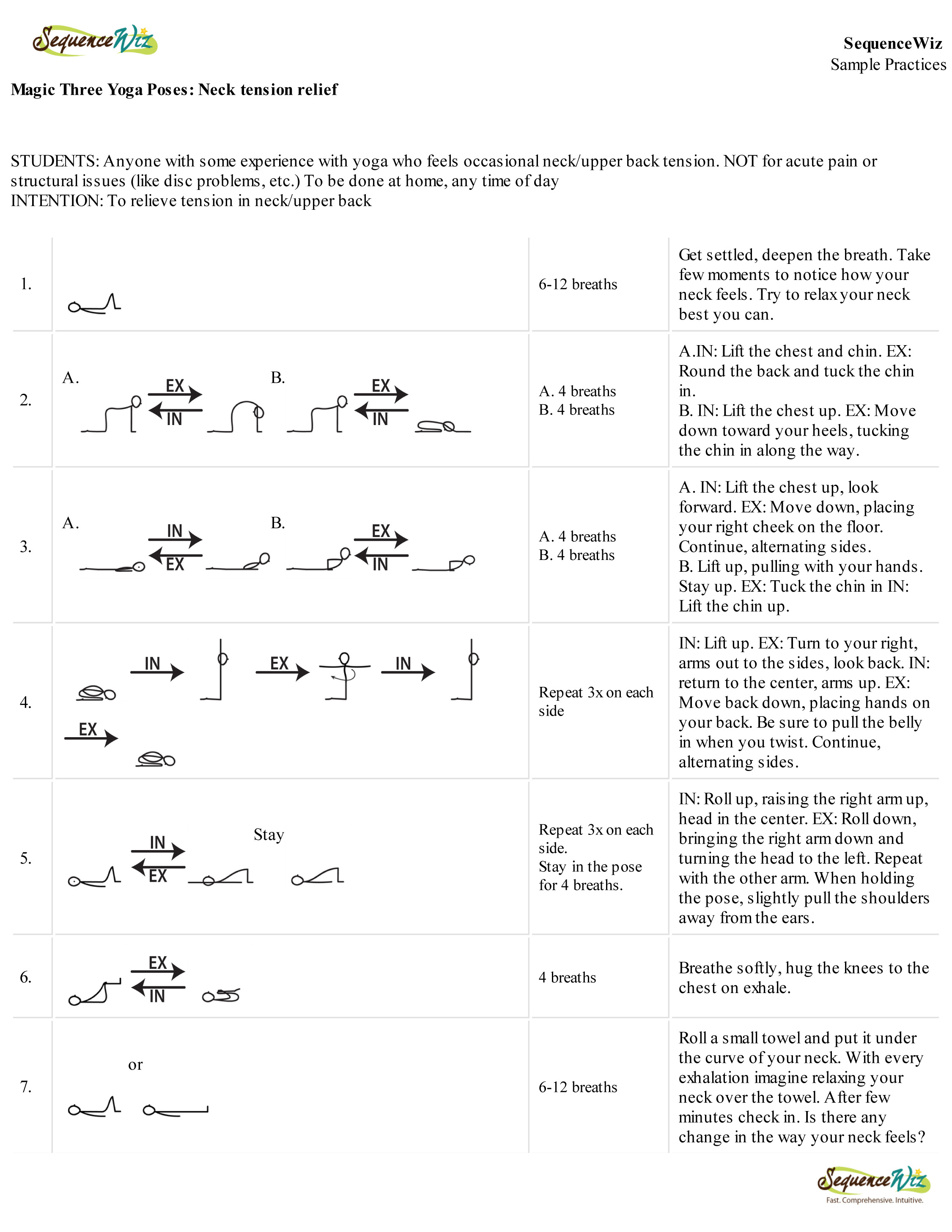 SequenceWiz

SequenceWiz
Sample Practices

Magic Three Yoga Poses: Neck tension relief

STUDENTS: Anyone with some experience with yoga who feels occasional neck/upper back tension. NOT for acute pain or structural issues (like disc problems, etc.) To be done at home, any time of day
INTENTION: To relieve tension in neck/upper back

| | | | |
|---|---|---|---|
| 1. | | 6-12 breaths | Get settled, deepen the breath. Take few moments to notice how your neck feels. Try to relax your neck best you can. |
| 2. | A. EX IN B. EX IN | A. 4 breaths B. 4 breaths | A.IN: Lift the chest and chin. EX: Round the back and tuck the chin in. B. IN: Lift the chest up. EX: Move down toward your heels, tucking the chin in along the way. |
| 3. | A. IN EX B. EX IN | A. 4 breaths B. 4 breaths | A. IN: Lift the chest up, look forward. EX: Move down, placing your right cheek on the floor. Continue, alternating sides. B. Lift up, pulling with your hands. Stay up. EX: Tuck the chin in IN: Lift the chin up. |
| 4. | IN EX IN EX | Repeat 3x on each side | IN: Lift up. EX: Turn to your right, arms out to the sides, look back. IN: return to the center, arms up. EX: Move back down, placing hands on your back. Be sure to pull the belly in when you twist. Continue, alternating sides. |
| 5. | IN EX Stay | Repeat 3x on each side. Stay in the pose for 4 breaths. | IN: Roll up, raising the right arm up, head in the center. EX: Roll down, bringing the right arm down and turning the head to the left. Repeat with the other arm. When holding the pose, slightly pull the shoulders away from the ears. |
| 6. | EX IN | 4 breaths | Breathe softly, hug the knees to the chest on exhale. |
| 7. | or | 6-12 breaths | Roll a small towel and put it under the curve of your neck. With every exhalation imagine relaxing your neck over the towel. After few minutes check in. Is there any change in the way your neck feels? |

SequenceWiz
Fast. Comprehensive. Intuitive.